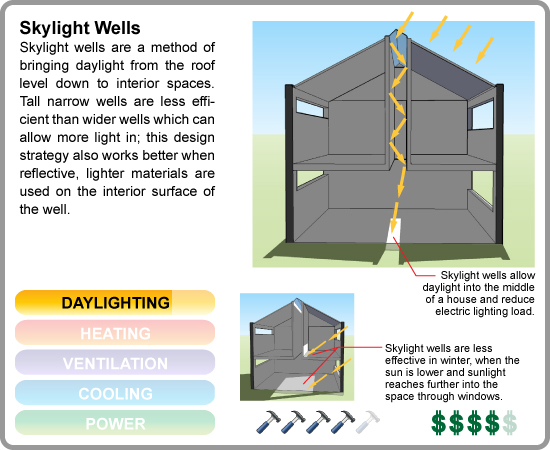 Skylight Wells

Skylight wells are a method of bringing daylight from the roof level down to interior spaces. Tall narrow wells are less efficient than wider wells which can allow more light in; this design strategy also works better when reflective, lighter materials are used on the interior surface of the well.

Skylight wells allow daylight into the middle of a house and reduce electric lighting load.

DAYLIGHTING
HEATING
VENTILATION
COOLING
POWER

Skylight wells are less effective in winter, when the sun is lower and sunlight reaches further into the space through windows.

$$$$$